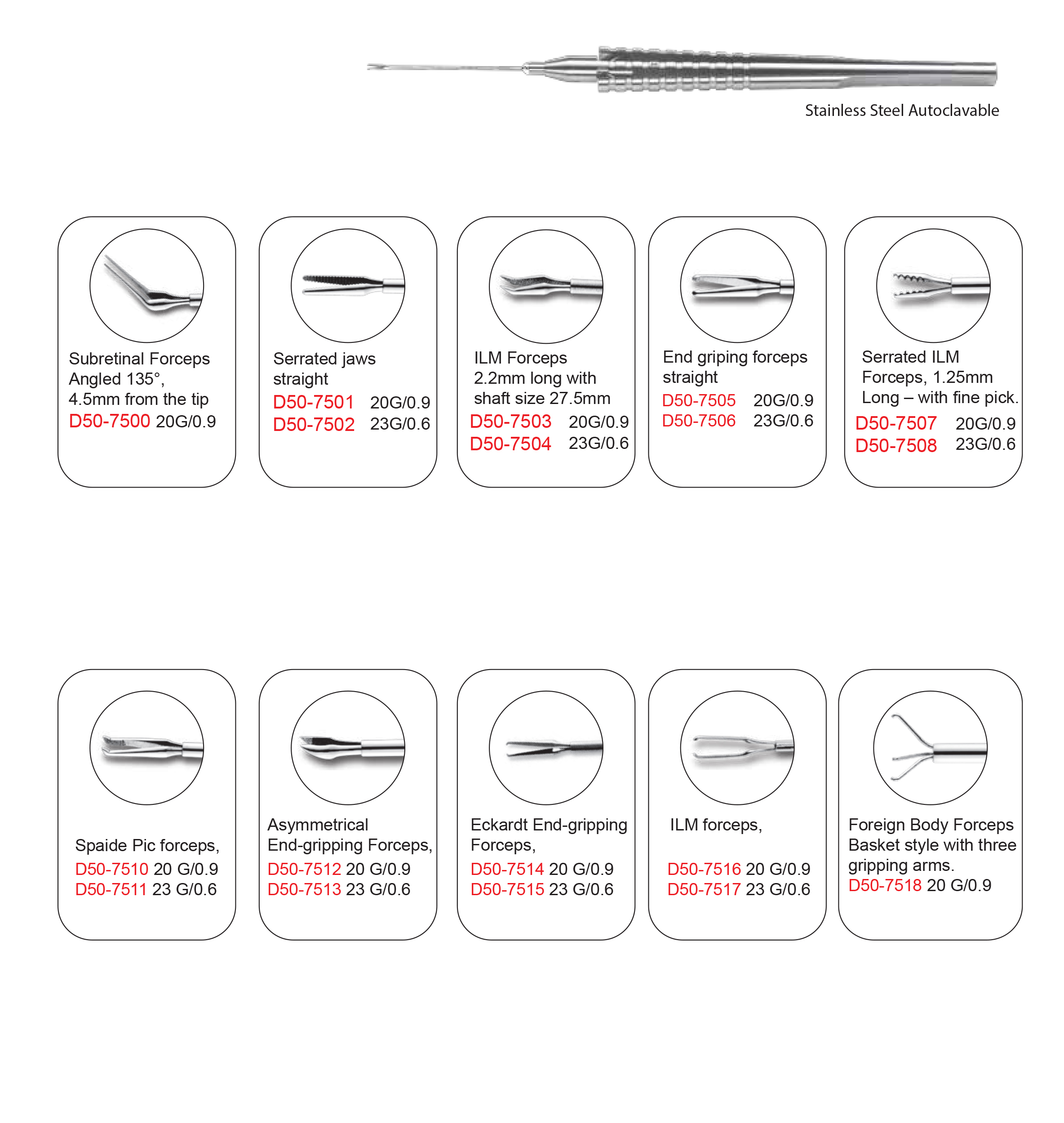 Stainless Steel Autoclavable

Subretinal Forceps Angled 135°, 4.5mm from the tip
D50-7500 20G/0.9

Serrated jaws straight
D50-7501 20G/0.9
D50-7502 23G/0.6

ILM Forceps 2.2mm long with shaft size 27.5mm
D50-7503 20G/0.9
D50-7504 23G/0.6

End griping forceps straight
D50-7505 20G/0.9
D50-7506 23G/0.6

Serrated ILM Forceps, 1.25mm Long – with fine pick.
D50-7507 20G/0.9
D50-7508 23G/0.6

Spaide Pic forceps,
D50-7510 20 G/0.9
D50-7511 23 G/0.6

Asymmetrical End-gripping Forceps,
D50-7512 20 G/0.9
D50-7513 23 G/0.6

Eckardt End-gripping Forceps,
D50-7514 20 G/0.9
D50-7515 23 G/0.6

ILM forceps,
D50-7516 20 G/0.9
D50-7517 23 G/0.6

Foreign Body Forceps Basket style with three gripping arms.
D50-7518 20 G/0.9